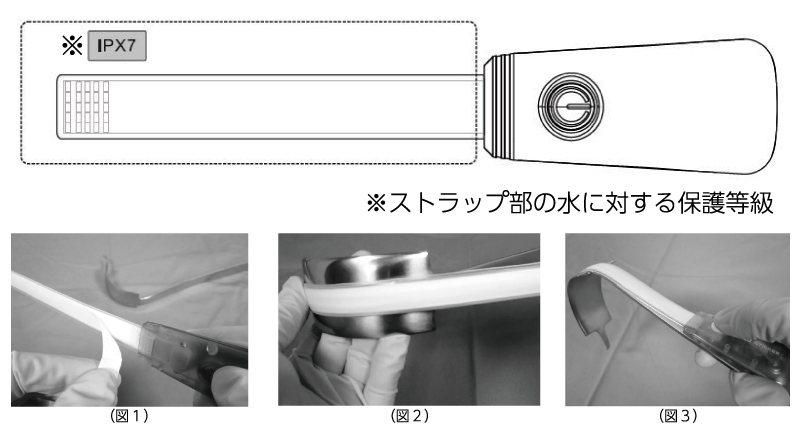 ※ IPX7

※ストラップ部の水に対する保護等級

(図1)

(図2)

(図3)