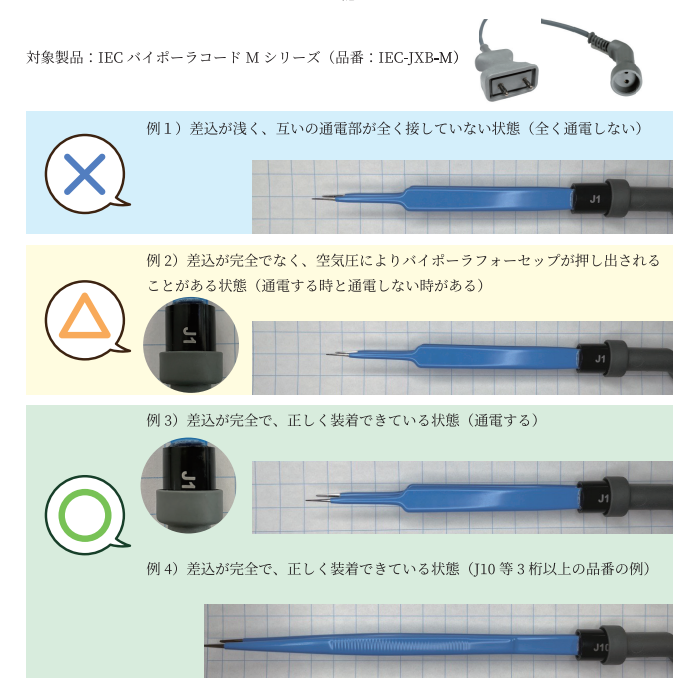 対象製品：IEC バイポーラコード M シリーズ（品番：IEC-JXB-M）

例 1）差込が浅く、互いの通電部が全く接していない状態（全く通電しない）

J1

例 2）差込が完全でなく、空気圧によりバイポーラフォーセップが押し出されることがある状態（通電する時と通電しない時がある）

J1

J1

例 3）差込が完全で、正しく装着できている状態（通電する）

J1

J1

例 4）差込が完全で、正しく装着できている状態（J10 等 3 桁以上の品番の例）

J10